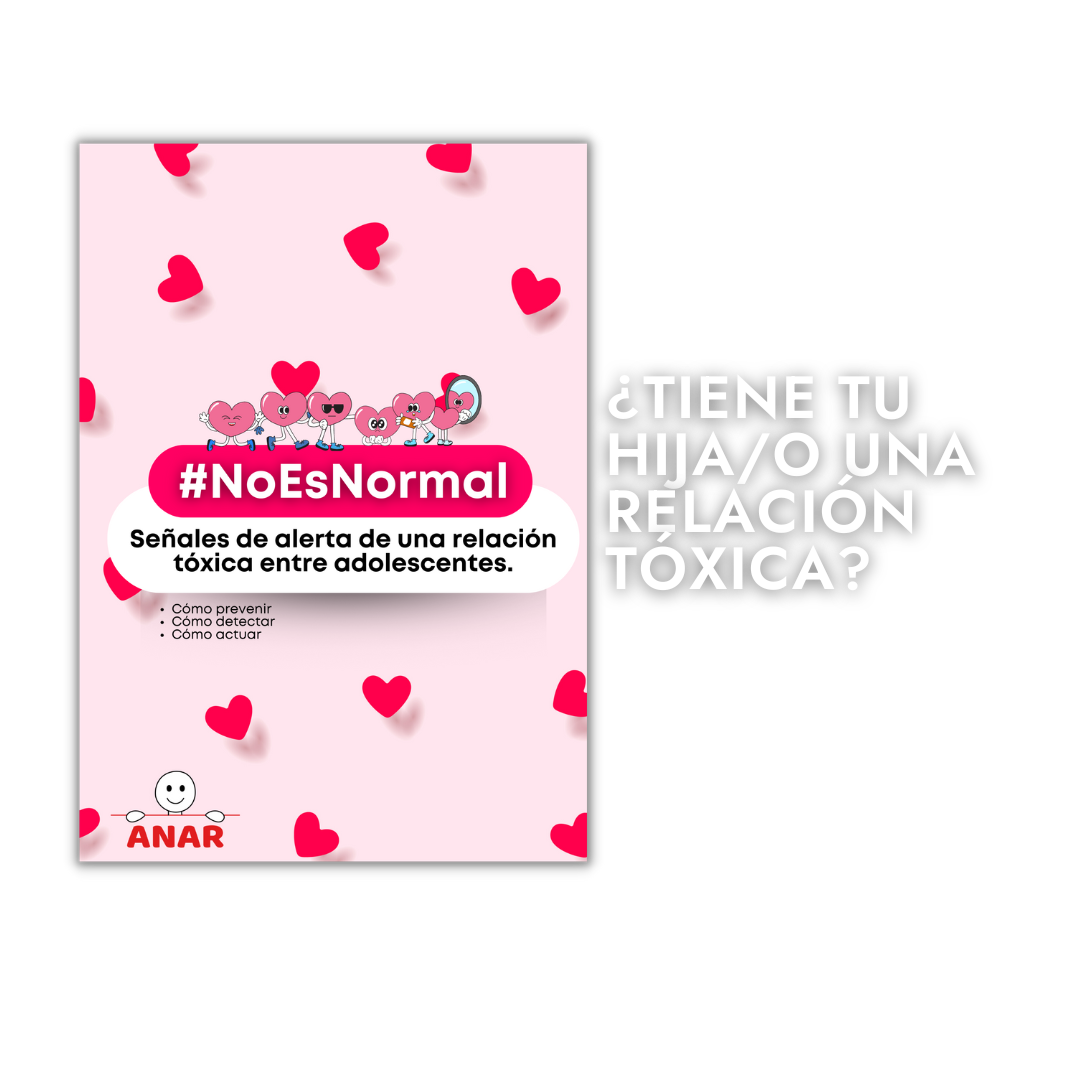 #NoEsNormal

Señales de alerta de una relación tóxica entre adolescentes.

• Cómo prevenir
• Cómo detectar
• Cómo actuar

ANAR

¿TIENE TU HIJA/O UNA RELACIÓN TÓXICA?